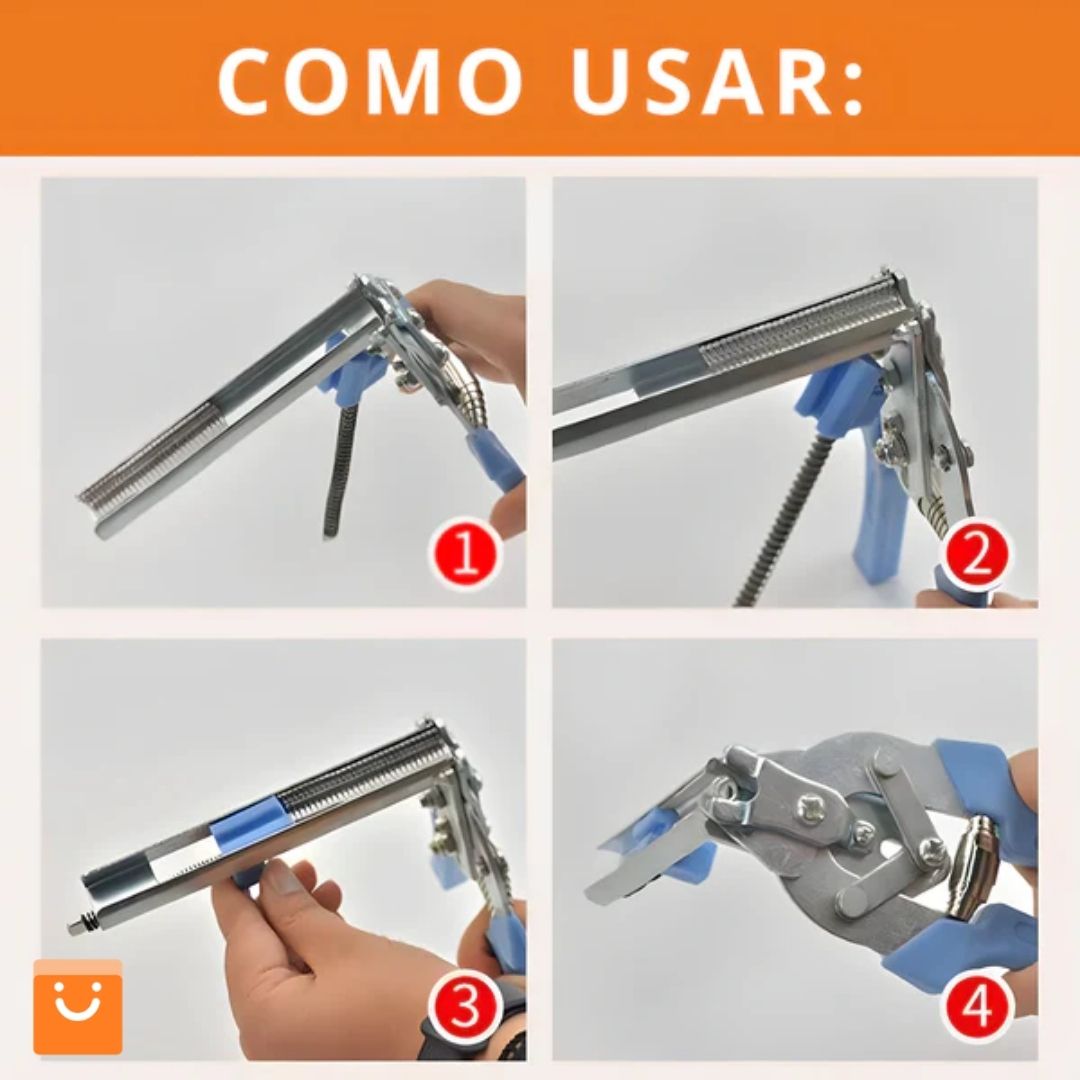 COMO USAR:

1

2

3

4