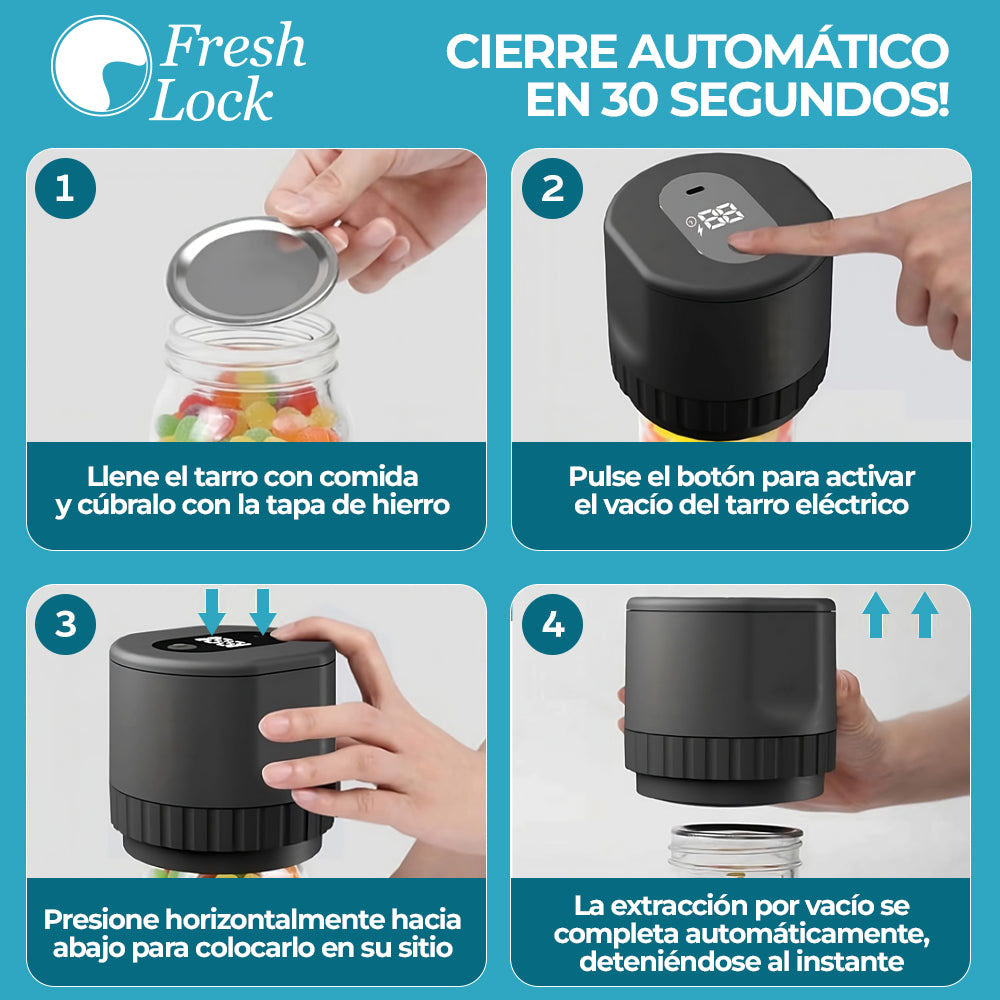 Fresh Lock

CIERRE AUTOMÁTICO EN 30 SEGUNDOS!

1

Llene el tarro con comida y cúbralo con la tapa de hierro

2

Pulse el botón para activar el vacío del tarro eléctrico

3

Presione horizontalmente hacia abajo para colocarlo en su sitio

4

La extracción por vacío se completa automáticamente, deteniéndose al instante