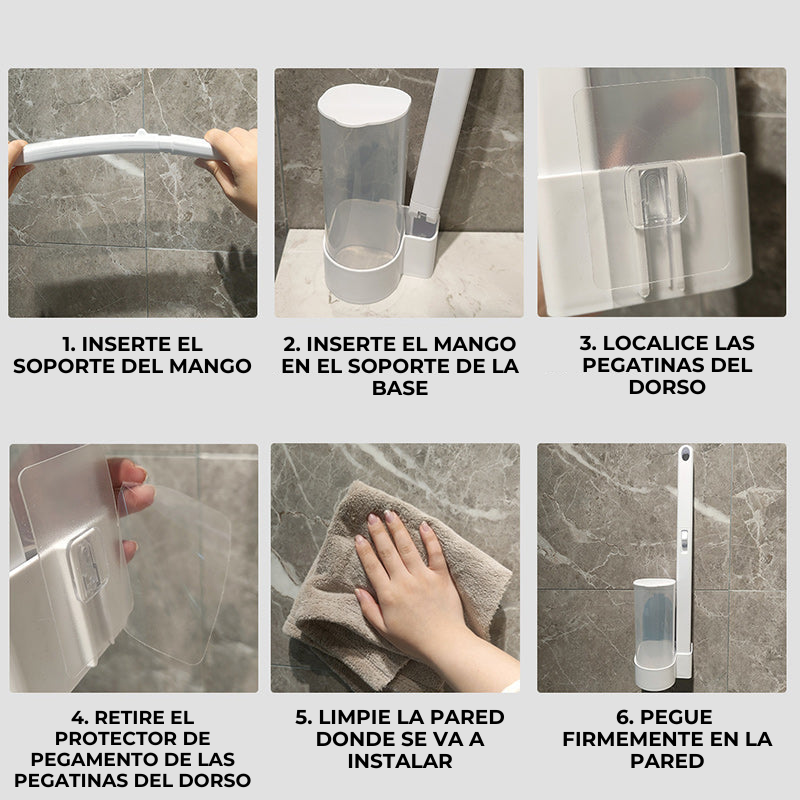 1. INSERTE EL SOPORTE DEL MANGO

2. INSERTE EL MANGO EN EL SOPORTE DE LA BASE

3. LOCALICE LAS PEGATINAS DEL DORSO

4. RETIRE EL PROTECTOR DE PEGAMENTO DE LAS PEGATINAS DEL DORSO

5. LIMPIE LA PARED DONDE SE VA A INSTALAR

6. PEGUE FIRMEMENTE EN LA PARED