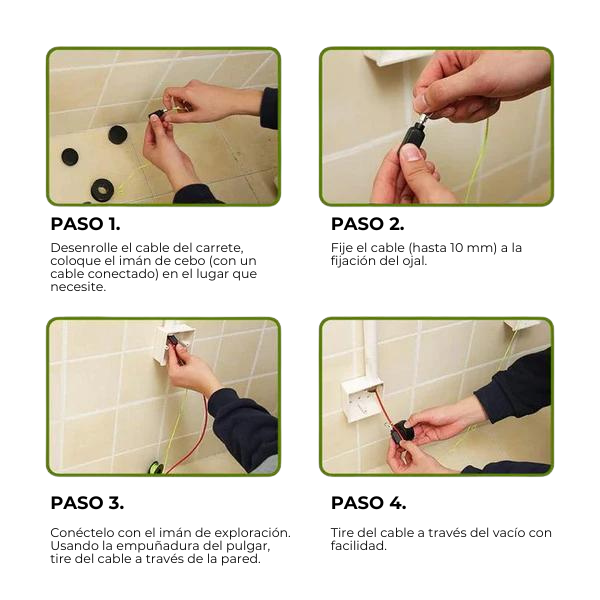 PASO 1.

Desenrolle el cable del carrete, coloque el imán de cebo (con un cable conectado) en el lugar que necesite.

PASO 2.

Fije el cable (hasta 10 mm) a la fijación del ojal.

PASO 3.

Conéctelo con el imán de exploración. Usando la empuñadura del pulgar, tire del cable a través de la pared.

PASO 4.

Tire del cable a través del vacío con facilidad.