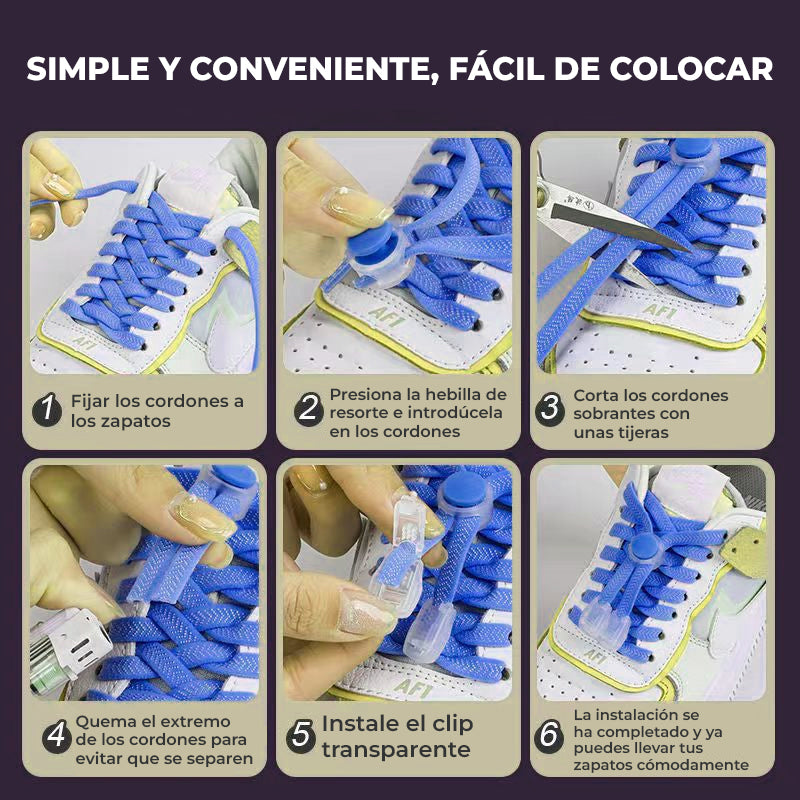 SIMPLE Y CONVENIENTE, FÁCIL DE COLOCAR

AF1

1 Fijar los cordones a los zapatos

AF1

2 Presiona la hebilla de resorte e introdúcela en los cordones

AF1

3 Corta los cordones sobrantes con unas tijeras

4 Quema el extremo de los cordones para evitar que se separen

AF1

5 Instale el clip transparente

AF1

6 La instalación se ha completado y ya puedes llevar tus zapatos cómodamente