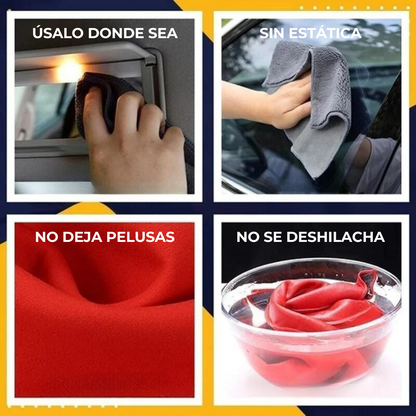 ÚSALO DONDE SEA

SIN ESTÁTICA

NO DEJA PELUSAS

NO SE DESHILACHA