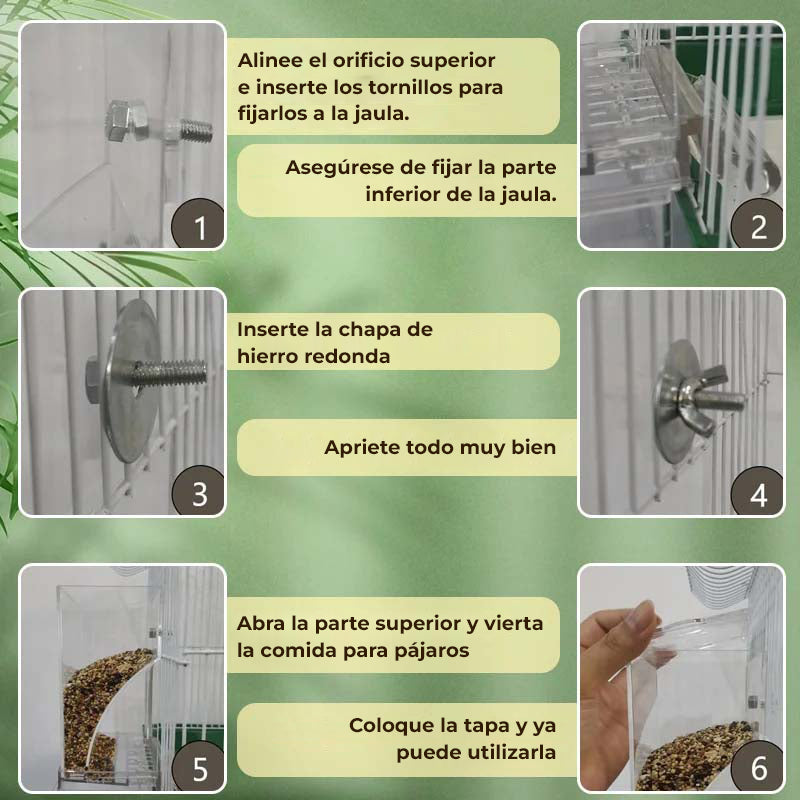 1

Alinee el orificio superior e inserte los tornillos para fijarlos a la jaula.

Asegúrese de fijar la parte inferior de la jaula.

2

3

Inserte la chapa de hierro redonda

Apriete todo muy bien

4

5

Abra la parte superior y vierta la comida para pájaros

Coloque la tapa y ya puede utilizarla

6