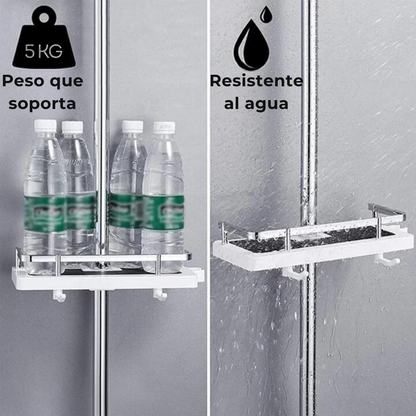 5 KG
Peso que soporta

Resistente al agua