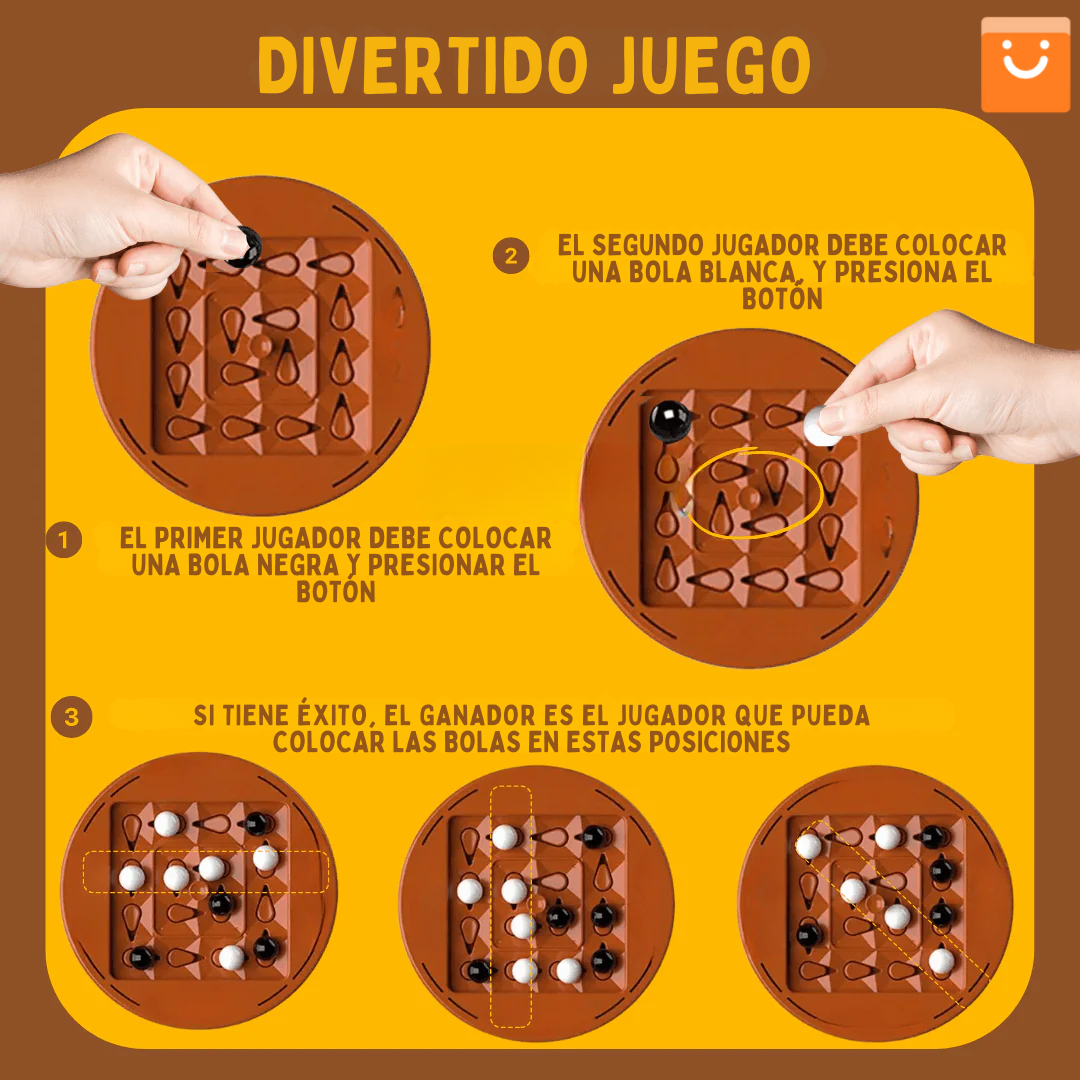 DIVERTIDO JUEGO

2 EL SEGUNDO JUGADOR DEBE COLOCAR UNA BOLA BLANCA, Y PRESIONA EL BOTÓN

1 EL PRIMER JUGADOR DEBE COLOCAR UNA BOLA NEGRA Y PRESIONAR EL BOTÓN

3 SI TIENE ÉXITO, EL GANADOR ES EL JUGADOR QUE PUEDA COLOCAR LAS BOLAS EN ESTAS POSICIONES