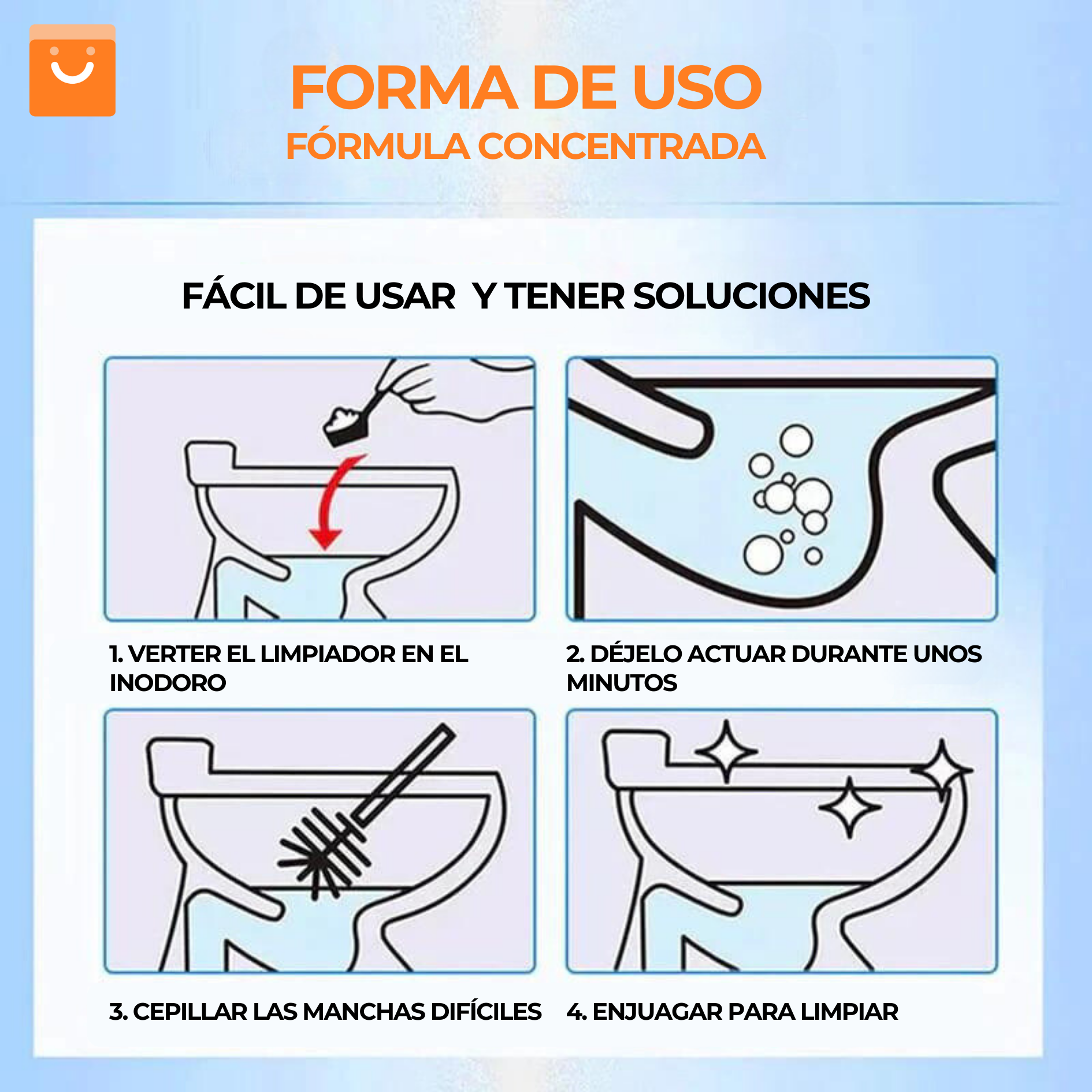 FORMA DE USO
FÓRMULA CONCENTRADA

FÁCIL DE USAR  Y TENER SOLUCIONES

1. VERTER EL LIMPIADOR EN EL INODORO

2. DÉJELO ACTUAR DURANTE UNOS MINUTOS

3. CEPILLAR LAS MANCHAS DIFÍCILES

4. ENJUAGAR PARA LIMPIAR