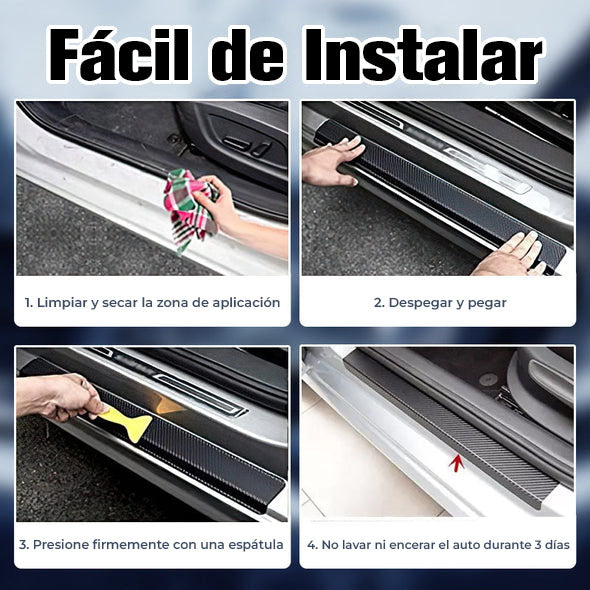 Fácil de Instalar

1. Limpiar y secar la zona de aplicación

2. Despegar y pegar

3. Presione firmemente con una espátula

4. No lavar ni encerar el auto durante 3 días