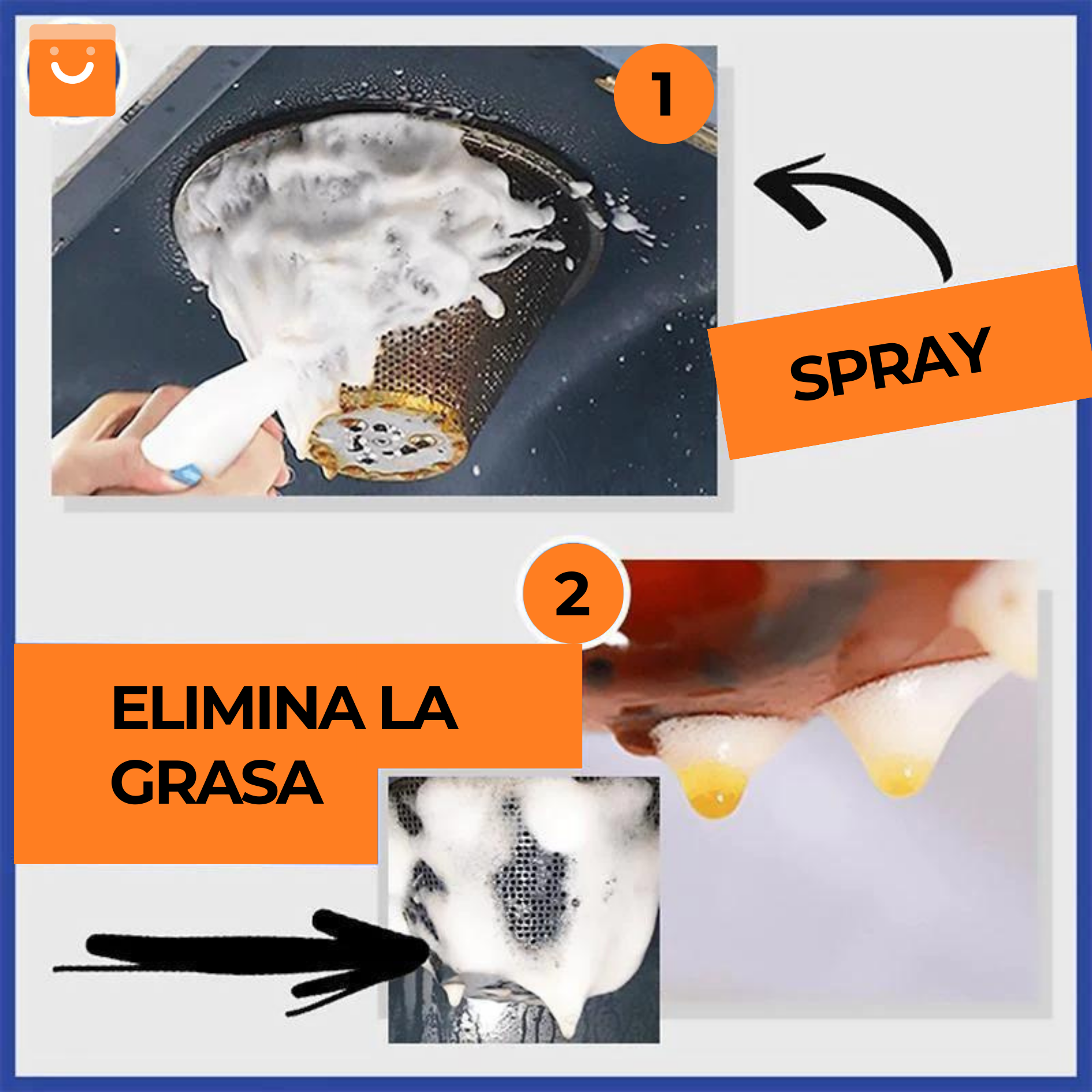 1

SPRAY

2

ELIMINA LA GRASA