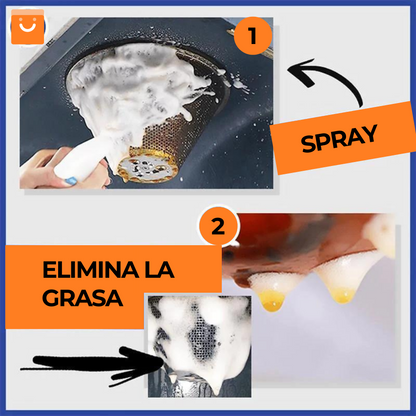 1

SPRAY

2

ELIMINA LA GRASA