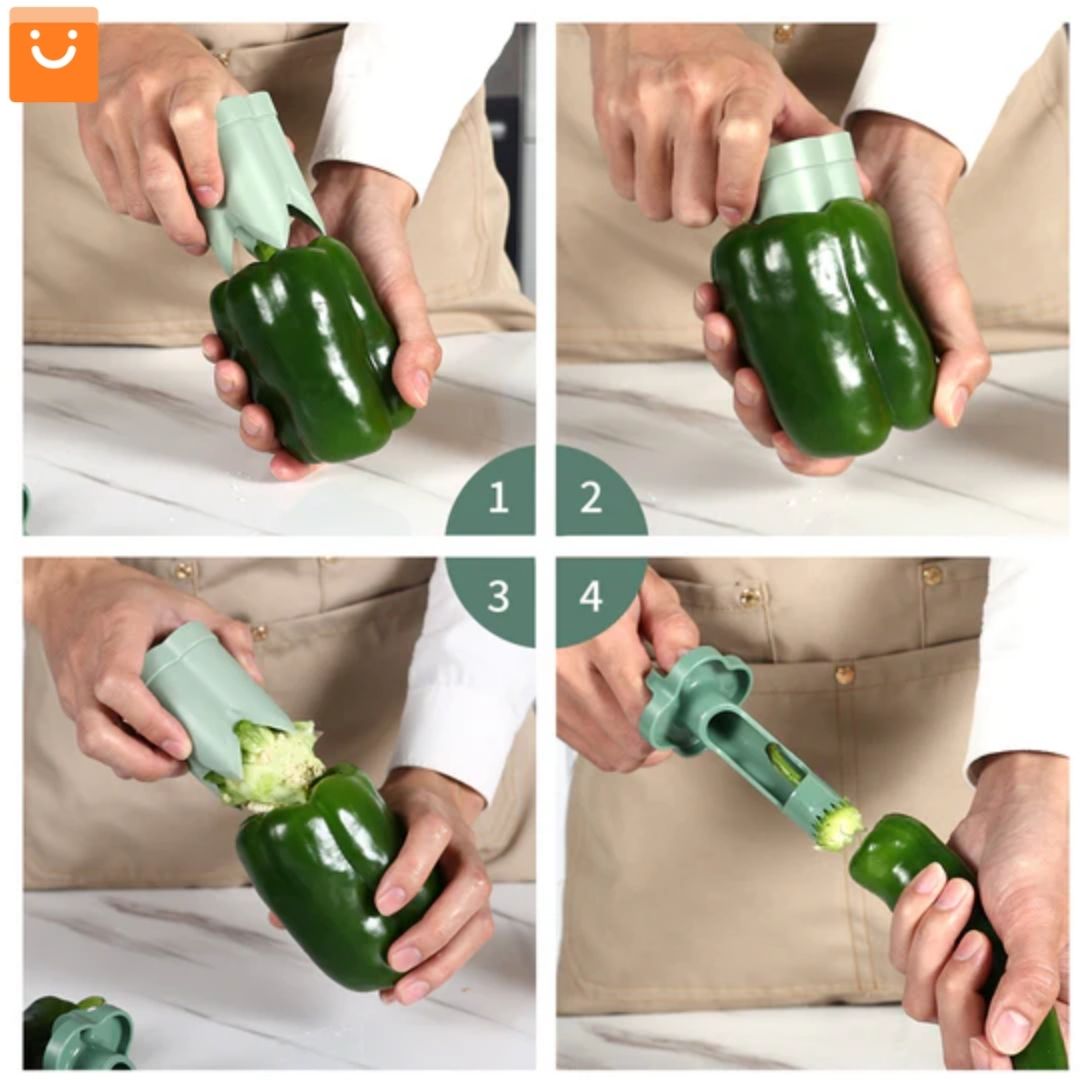 1
2
3
4