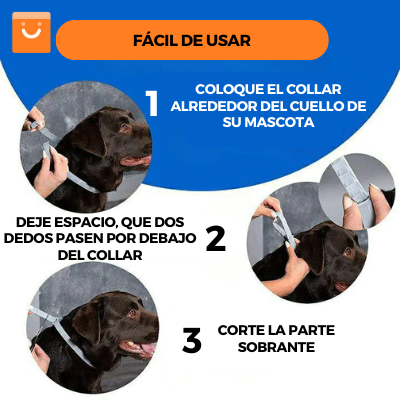 FÁCIL DE USAR

1 COLOQUE EL COLLAR ALREDEDOR DEL CUELLO DE SU MASCOTA

DEJE ESPACIO, QUE DOS DEDOS PASEN POR DEBAJO DEL COLLAR 2

3 CORTE LA PARTE SOBRANTE