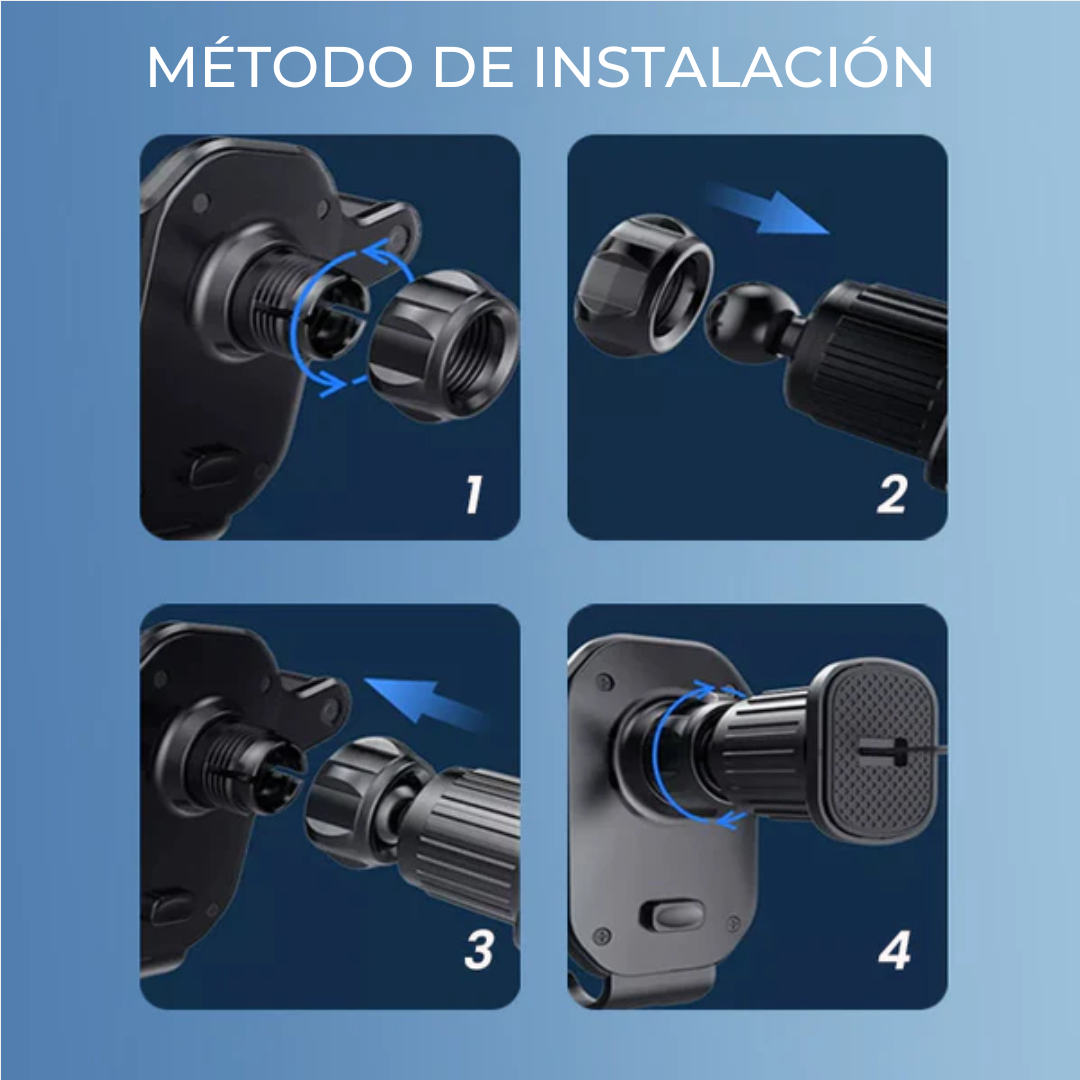 MÉTODO DE INSTALACIÓN

1

2

3

4