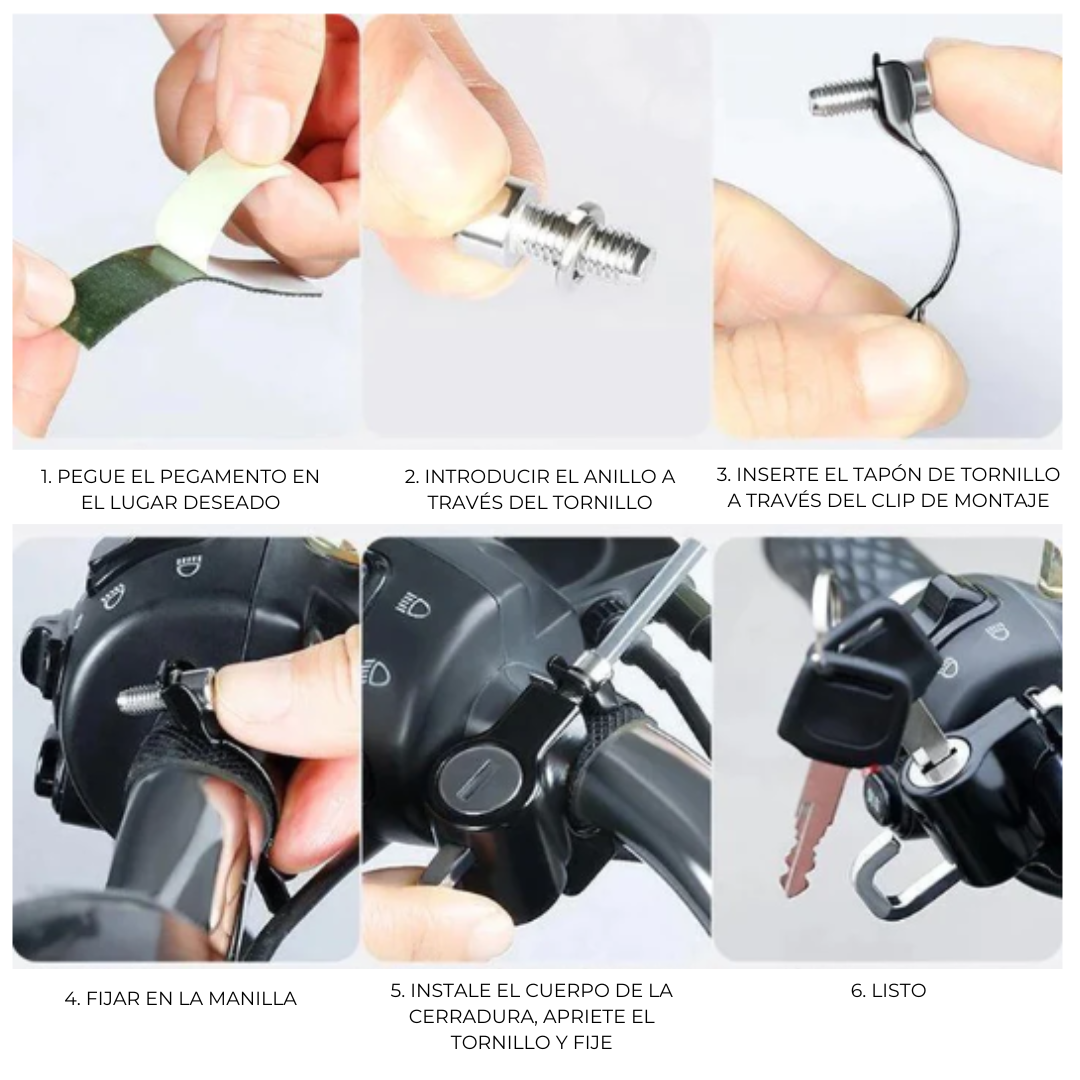 1. PEGUE EL PEGAMENTO EN EL LUGAR DESEADO

2. INTRODUCIR EL ANILLO A TRAVÉS DEL TORNILLO

3. INSERTE EL TAPÓN DE TORNILLO A TRAVÉS DEL CLIP DE MONTAJE

4. FIJAR EN LA MANILLA

5. INSTALE EL CUERPO DE LA CERRADURA, APRIETE EL TORNILLO Y FIJE

6. LISTO