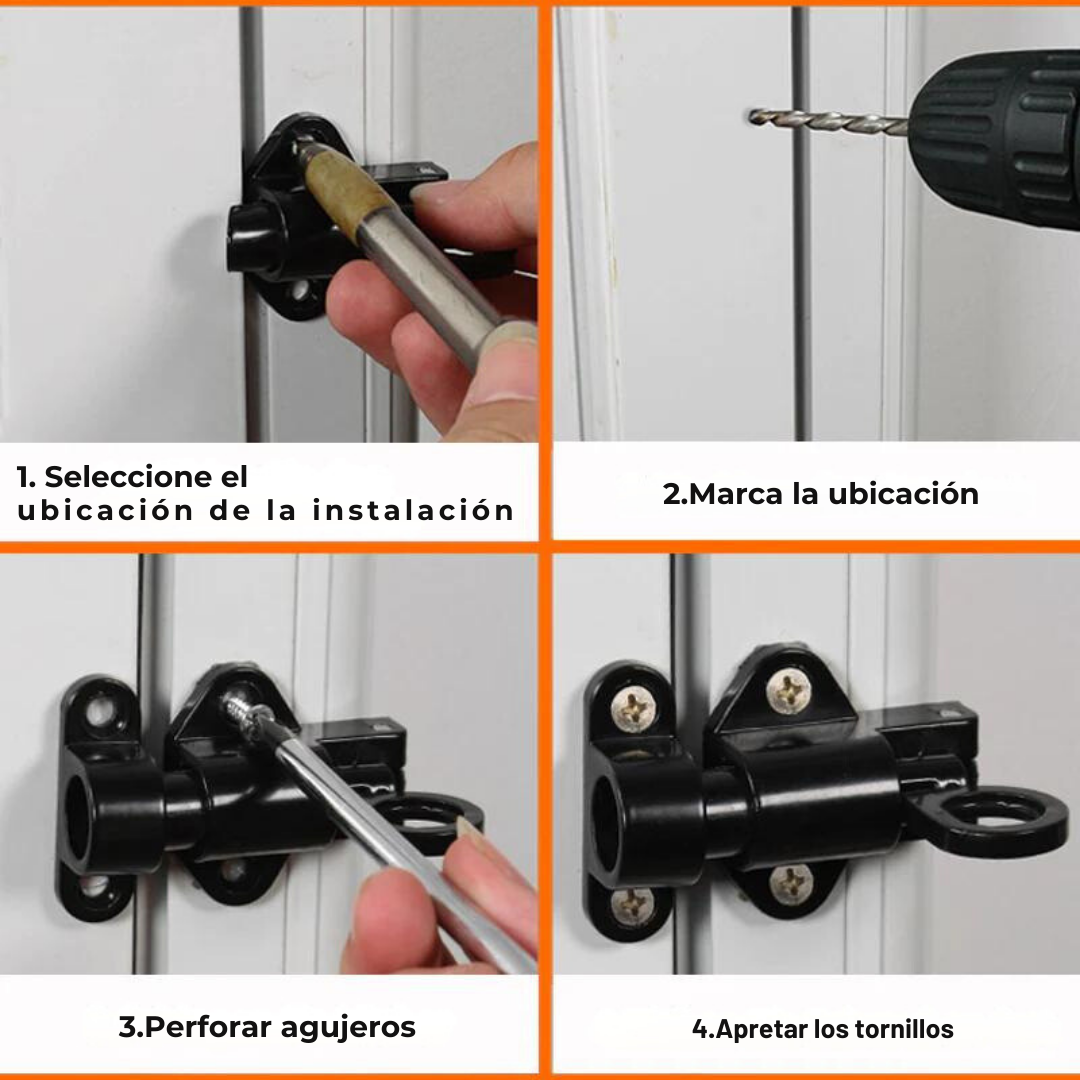 1. Seleccione el ubicación de la instalación

2.Marca la ubicación

3.Perforar agujeros

4.Apretar los tornillos