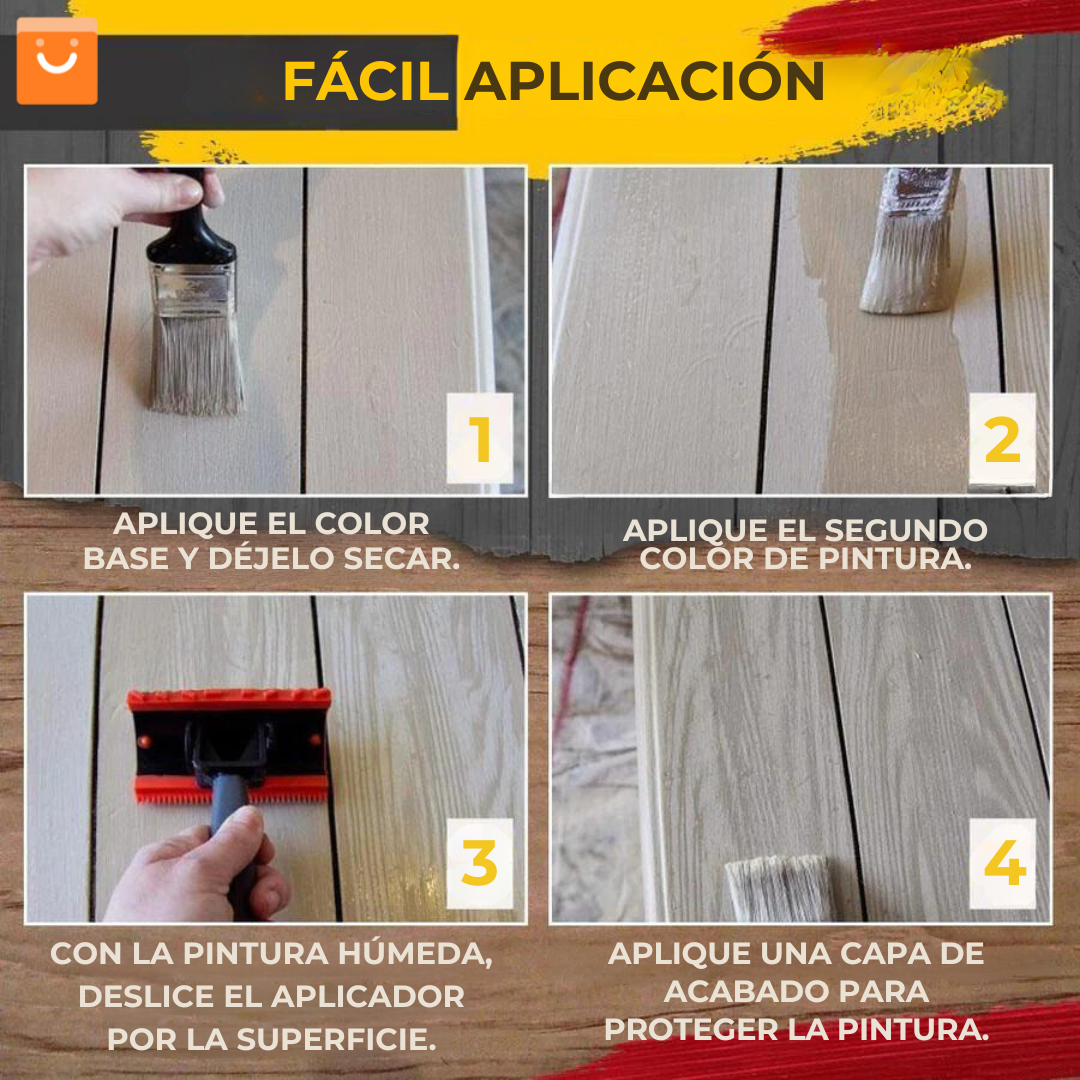 FÁCIL APLICACIÓN

1

APLIQUE EL COLOR BASE Y DÉJELO SECAR.

2

APLIQUE EL SEGUNDO COLOR DE PINTURA.

3

CON LA PINTURA HÚMEDA, DESLICE EL APLICADOR POR LA SUPERFICIE.

4

APLIQUE UNA CAPA DE ACABADO PARA PROTEGER LA PINTURA.