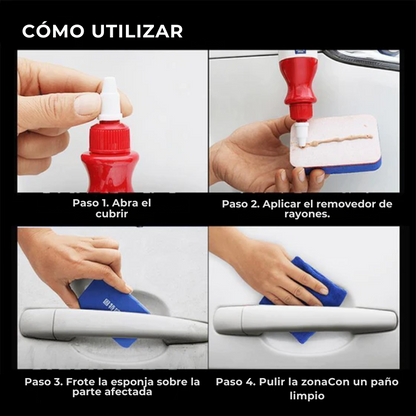 CÓMO UTILIZAR

Paso 1. Abra el cubrir

Paso 2. Aplicar el removedor de rayones.

Paso 3. Frote la esponja sobre la parte afectada

Paso 4. Pulir la zonaCon un paño limpio