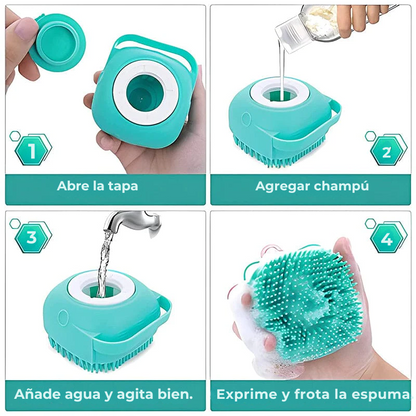 1

Abre la tapa

2

Agregar champú

3

Añade agua y agita bien.

4

Exprime y frota la espuma.