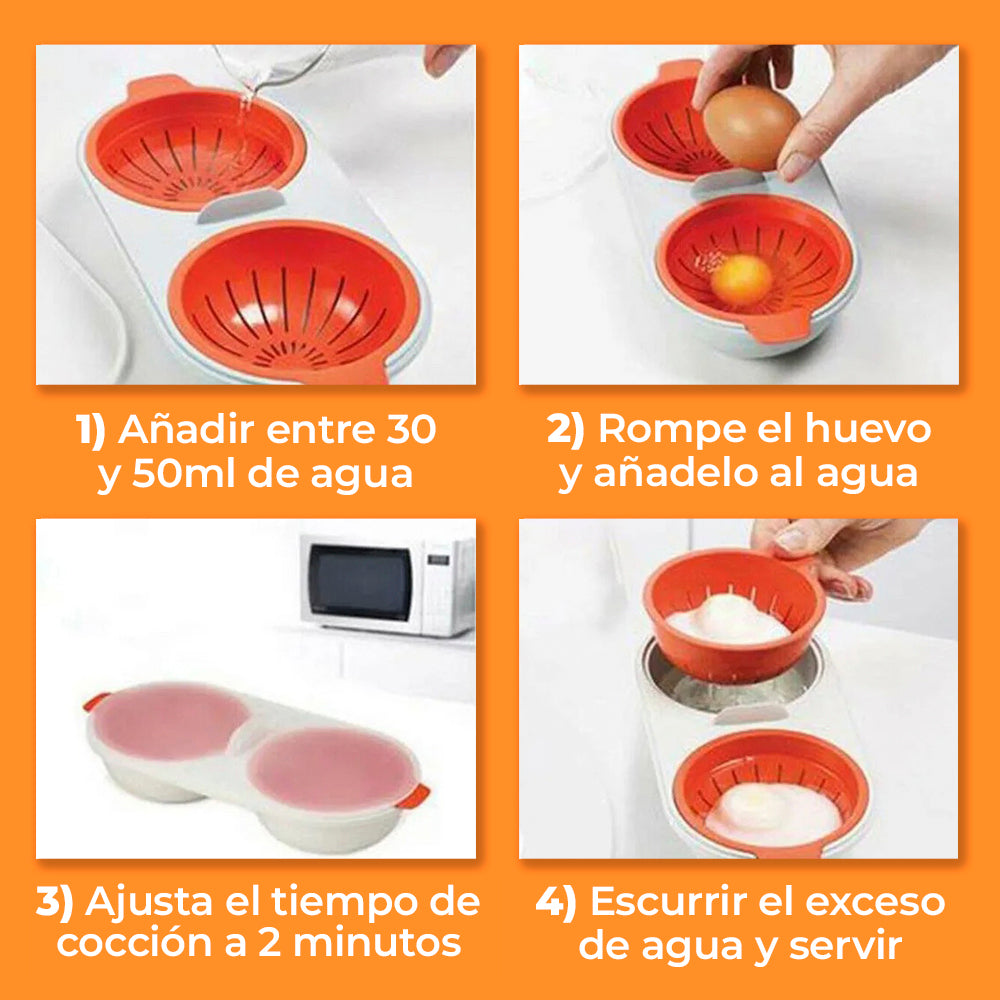 1) Añadir entre 30 y 50ml de agua

2) Rompe el huevo y añadelo al agua

3) Ajusta el tiempo de cocción a 2 minutos

4) Escurrir el exceso de agua y servir