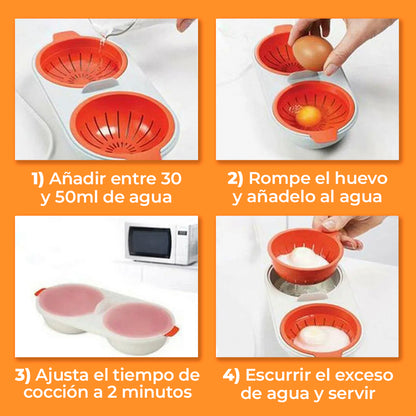 1) Añadir entre 30 y 50ml de agua

2) Rompe el huevo y añadelo al agua

3) Ajusta el tiempo de cocción a 2 minutos

4) Escurrir el exceso de agua y servir