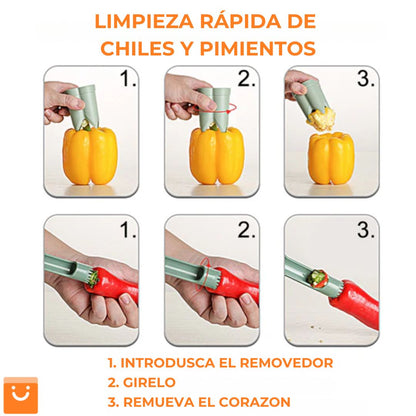 LIMPIEZA RÁPIDA DE CHILES Y PIMIENTOS

1.

2.

3.

1.

2.

3.

1. INTRODUSCA EL REMOVEDOR
2. GIRELO
3. REMUEVA EL CORAZON