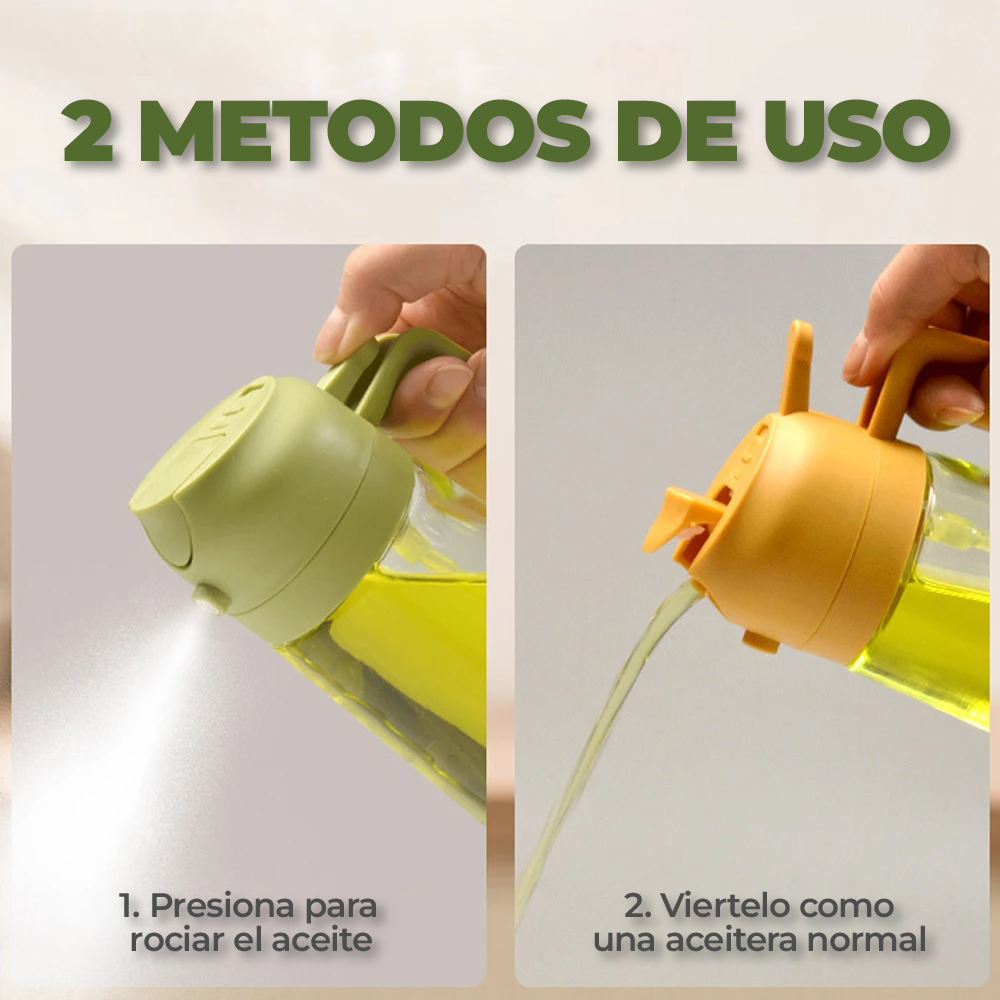 2 METODOS DE USO

1. Presiona para rociar el aceite

2. Viertelo como una aceitera normal