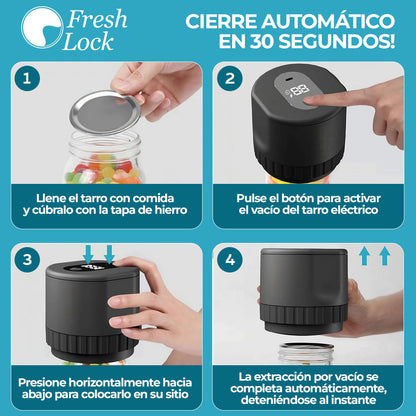 Fresh Lock

CIERRE AUTOMÁTICO EN 30 SEGUNDOS!

1

Llene el tarro con comida y cúbralo con la tapa de hierro

2

88

Pulse el botón para activar el vacío del tarro eléctrico

3

Presione horizontalmente hacia abajo para colocarlo en su sitio

4

La extracción por vacío se completa automáticamente, deteniéndose al instante