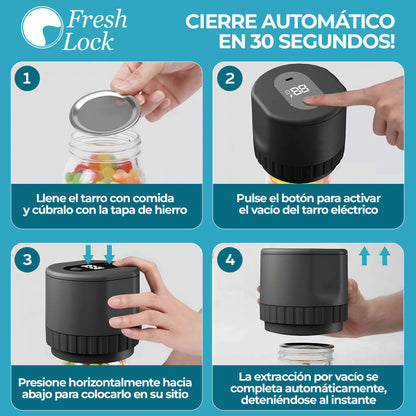 Fresh Lock

CIERRE AUTOMÁTICO EN 30 SEGUNDOS!

1

Llene el tarro con comida y cúbralo con la tapa de hierro

2

88

Pulse el botón para activar el vacío del tarro eléctrico

3

Presione horizontalmente hacia abajo para colocarlo en su sitio

4

La extracción por vacío se completa automáticamente, deteniéndose al instante