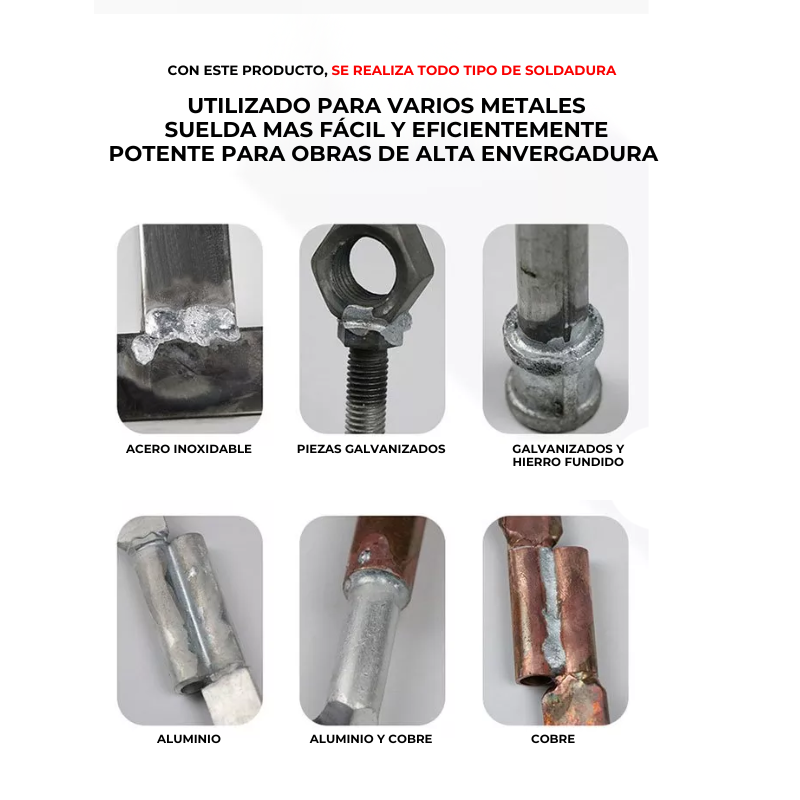 CON ESTE PRODUCTO, SE REALIZA TODO TIPO DE SOLDADURA

UTILIZADO PARA VARIOS METALES
SUELDA MAS FÁCIL Y EFICIENTEMENTE
POTENTE PARA OBRAS DE ALTA ENVERGADURA

ACERO INOXIDABLE

PIEZAS GALVANIZADOS

GALVANIZADOS Y HIERRO FUNDIDO

ALUMINIO

ALUMINIO Y COBRE

COBRE