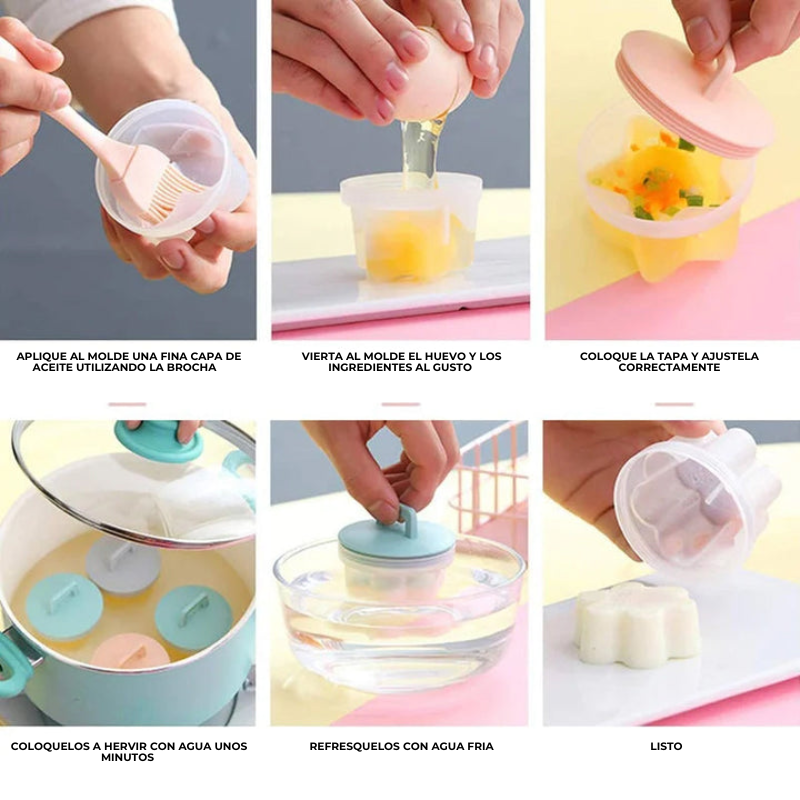 APLIQUE AL MOLDE UNA FINA CAPA DE ACEITE UTILIZANDO LA BROCHA

VIERTA AL MOLDE EL HUEVO Y LOS INGREDIENTES AL GUSTO

COLOQUE LA TAPA Y AJUSTELA CORRECTAMENTE

COLOQUELOS A HERVIR CON AGUA UNOS MINUTOS

REFRESQUELOS CON AGUA FRIA

LISTO