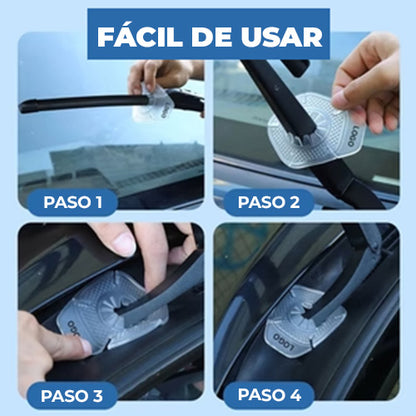 FÁCIL DE USAR

LOGO

PASO 1

LOGO

PASO 2

LOGO

PASO 3

LOGO

PASO 4