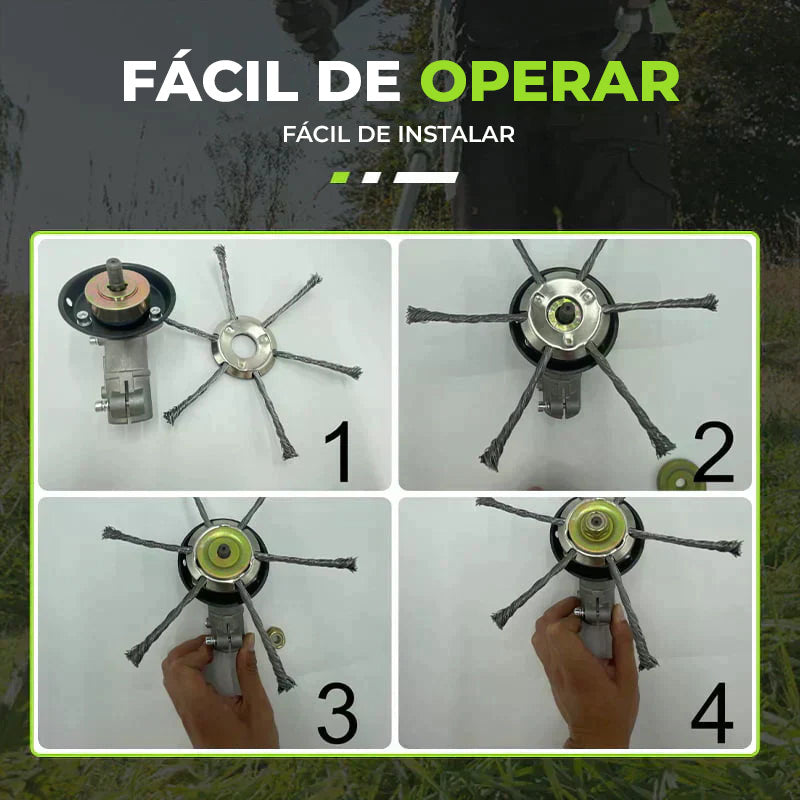 FÁCIL DE OPERAR

FÁCIL DE INSTALAR

1

2

3

4