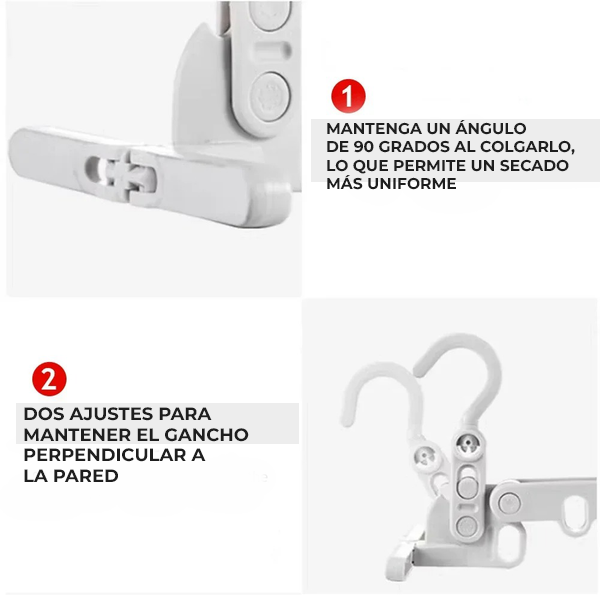 1

MANTENGA UN ÁNGULO DE 90 GRADOS AL COLGARLO, LO QUE PERMITE UN SECADO MÁS UNIFORME

2

DOS AJUSTES PARA MANTENER EL GANCHO PERPENDICULAR A LA PARED