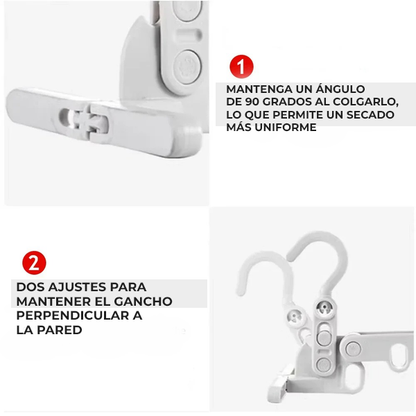 1

MANTENGA UN ÁNGULO DE 90 GRADOS AL COLGARLO, LO QUE PERMITE UN SECADO MÁS UNIFORME

2

DOS AJUSTES PARA MANTENER EL GANCHO PERPENDICULAR A LA PARED