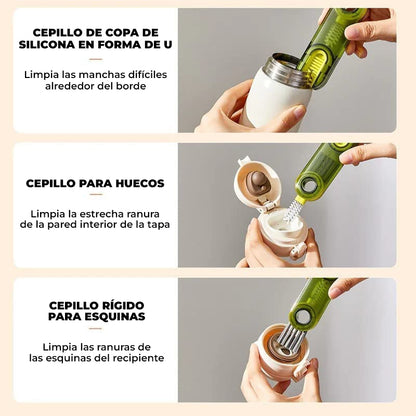 CEPILLO DE COPA DE SILICONA EN FORMA DE U

Limpia las manchas difíciles alrededor del borde

CEPILLO PARA HUECOS

Limpia la estrecha ranura de la pared interior de la tapa

CEPILLO RÍGIDO PARA ESQUINAS

Limpia las ranuras de las esquinas del recipiente