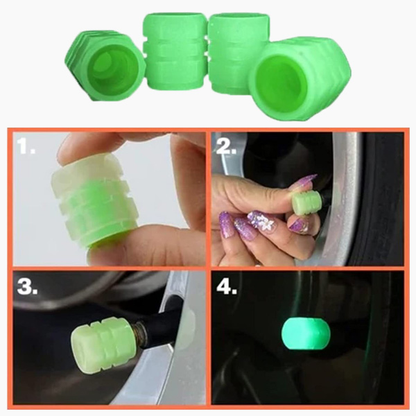 1.

2.

3.

4.