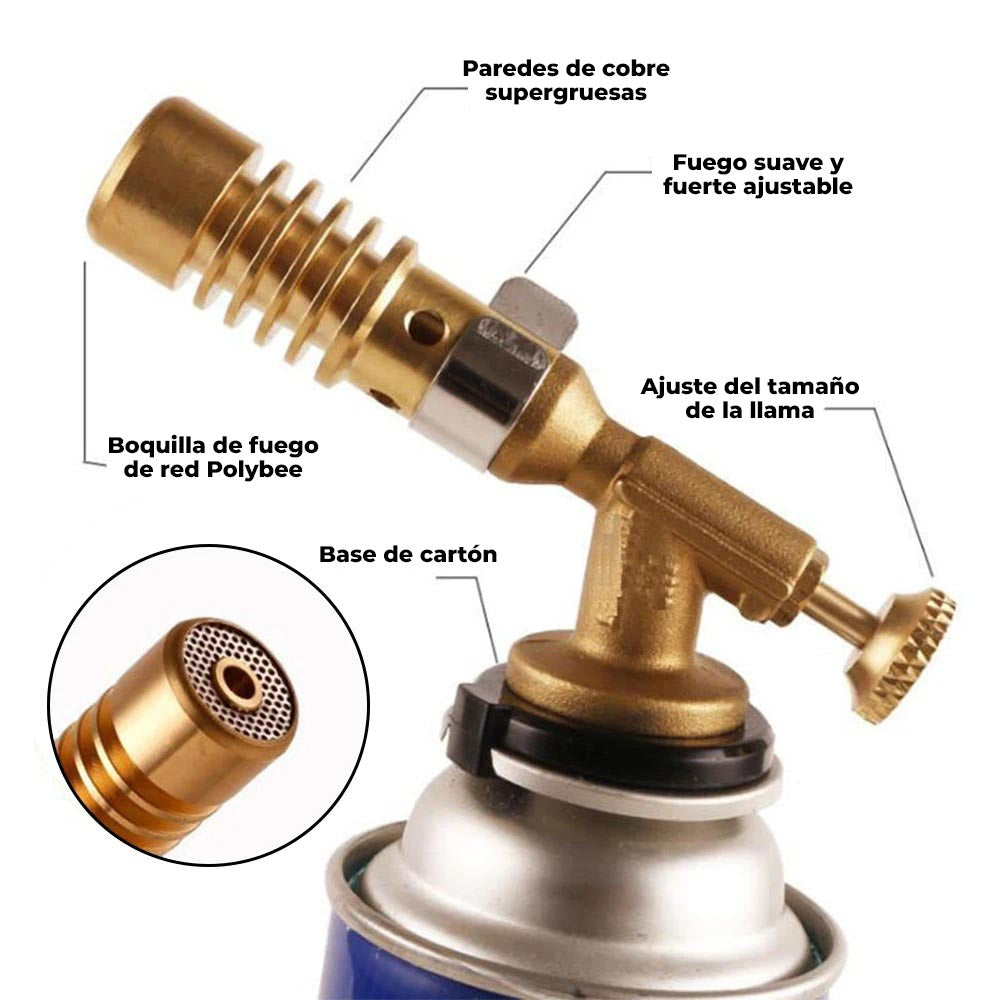 Paredes de cobre supergruesas

Fuego suave y fuerte ajustable

Ajuste del tamaño de la llama

Boquilla de fuego de red Polybee

Base de cartón