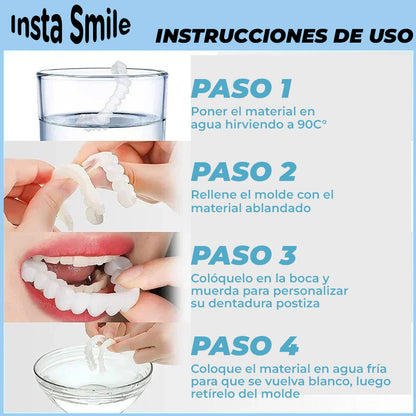 Insta Smile

INSTRUCCIONES DE USO

PASO 1

Poner el material en agua hirviendo a 90C°

PASO 2

Rellene el molde con el material ablandado

PASO 3

Colóquelo en la boca y muerda para personalizar su dentadura postiza

PASO 4

Coloque el material en agua fría para que se vuelva blanco, luego retírelo del molde