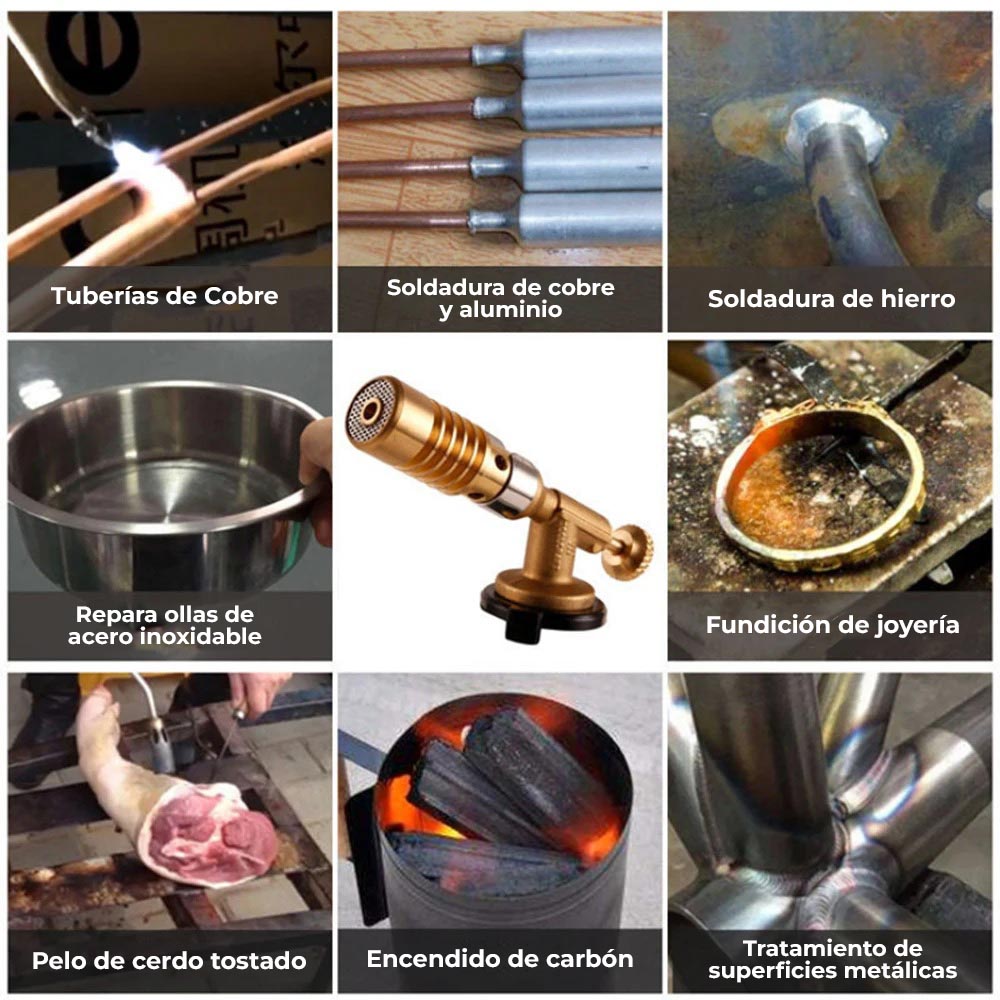 Tuberías de Cobre

Soldadura de cobre y aluminio

Soldadura de hierro

Repara ollas de acero inoxidable

Fundición de joyería

Pelo de cerdo tostado

Encendido de carbón

Tratamiento de superficies metálicas