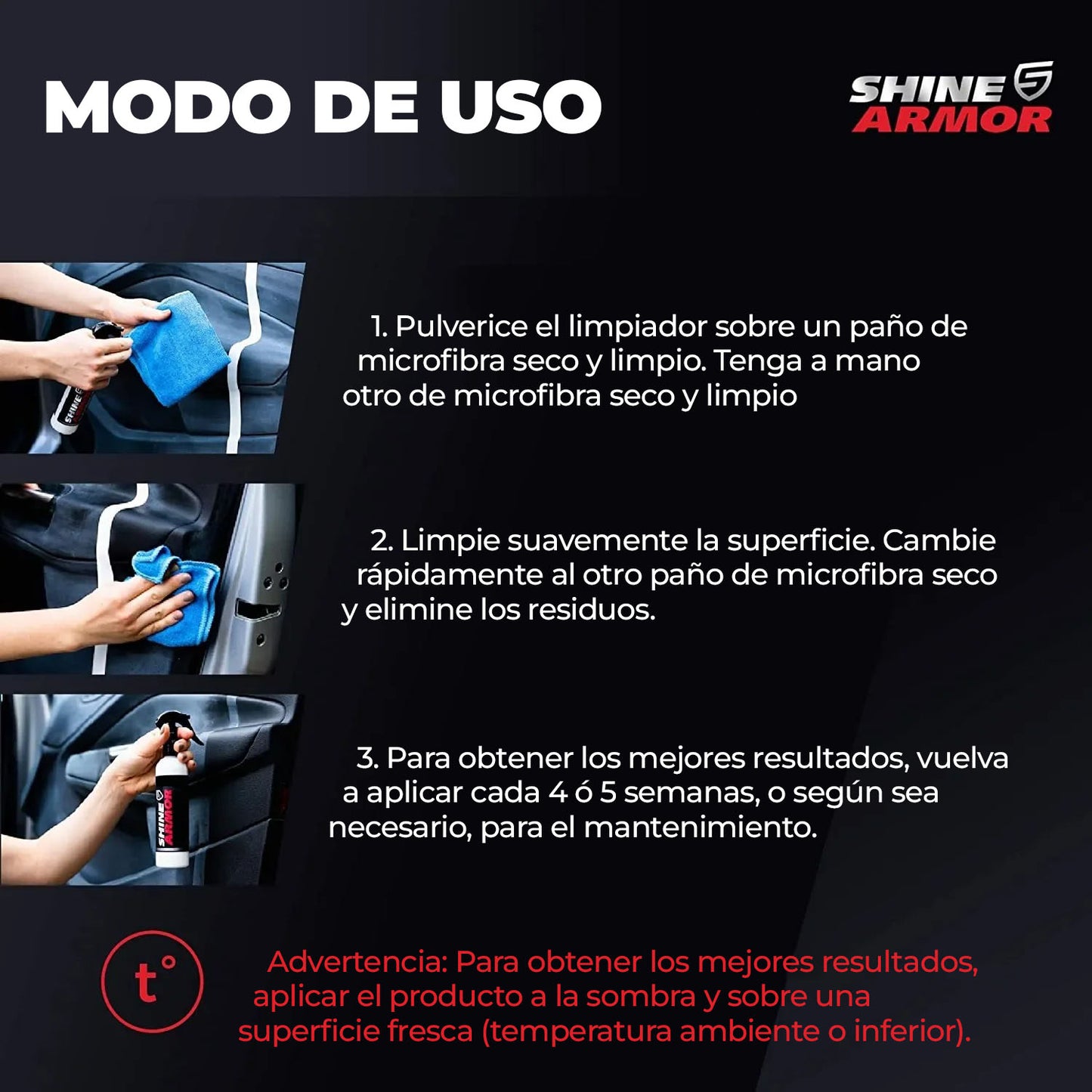 MODO DE USO

SHINE ARMOR

SHINE

1. Pulverice el limpiador sobre un paño de microfibra seco y limpio. Tenga a mano otro de microfibra seco y limpio

2. Limpie suavemente la superficie. Cambie rápidamente al otro paño de microfibra seco y elimine los residuos.

SHINE ARMOR

3. Para obtener los mejores resultados, vuelva a aplicar cada 4 ó 5 semanas, o según sea necesario, para el mantenimiento.

t°

Advertencia: Para obtener los mejores resultados, aplicar el producto a la sombra y sobre una superficie fresca (temperatura ambiente o inferior).