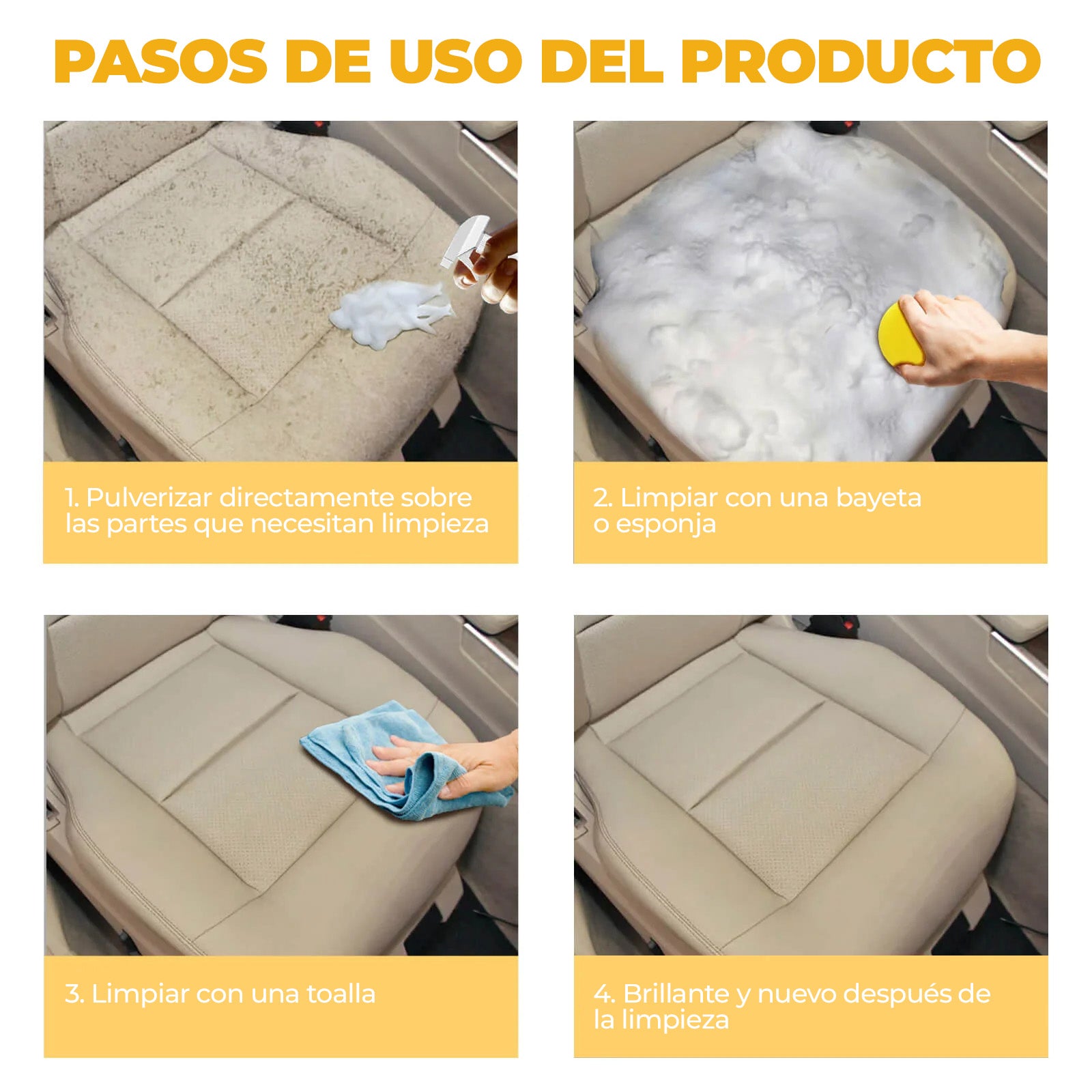 PASOS DE USO DEL PRODUCTO

1. Pulverizar directamente sobre las partes que necesitan limpieza

2. Limpiar con una bayeta o esponja

3. Limpiar con una toalla

4. Brillante y nuevo después de la limpieza