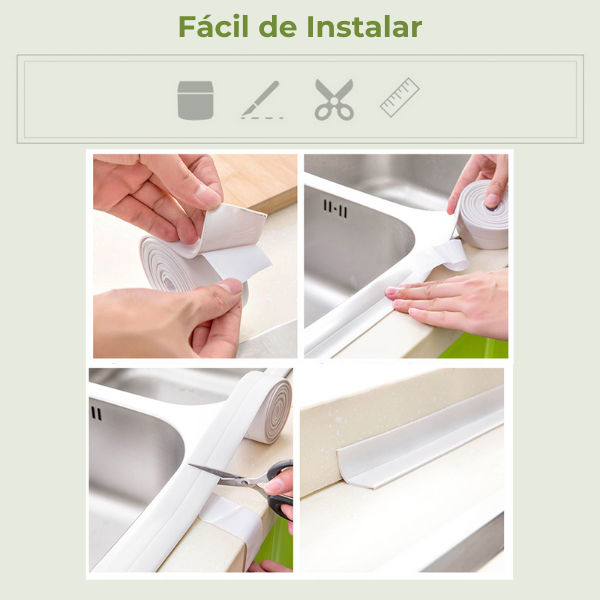 Fácil de Instalar