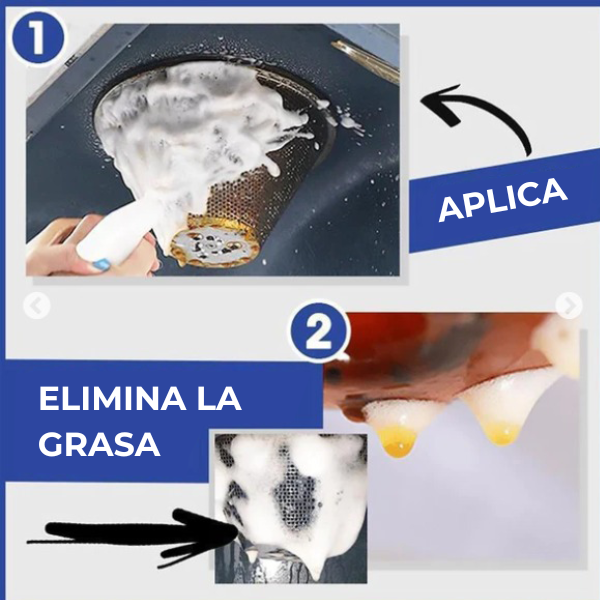 1

APLICA

2

ELIMINA LA GRASA