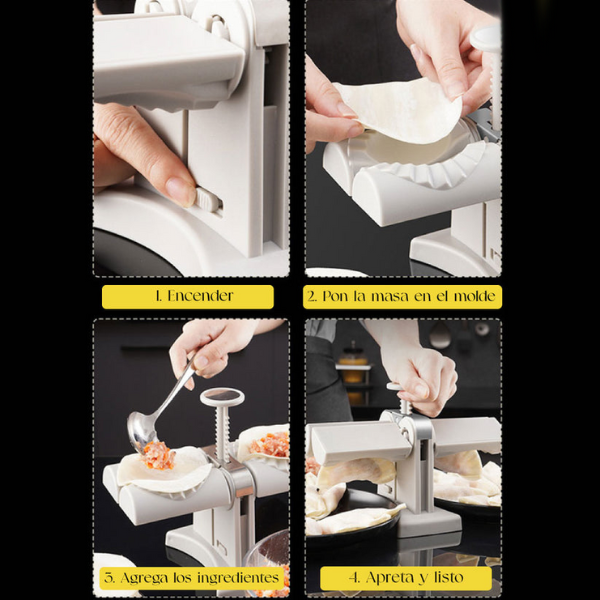 1. Encender

2. Pon la masa en el molde

3. Agrega los ingredientes

4. Apreta y listo