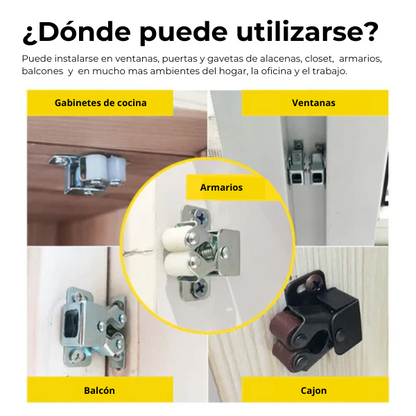 ¿Dónde puede utilizarse?

Puede instalarse en ventanas, puertas y gavetas de alacenas, closet, armarios, balcones y en mucho mas ambientes del hogar, la oficina y el trabajo.

Gabinetes de cocina

Ventanas

Armarios

Balcón

Cajon