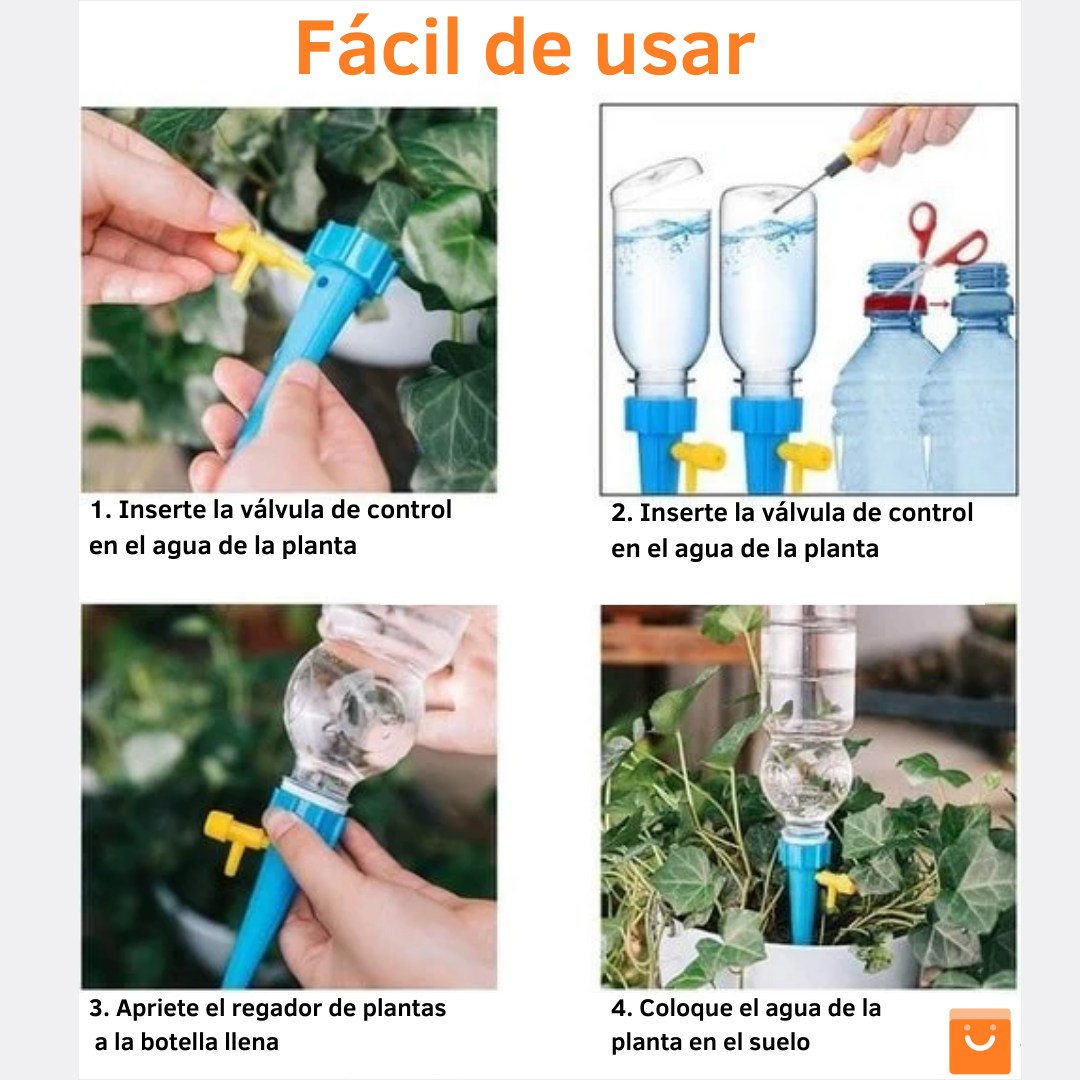 Fácil de usar

1. Inserte la válvula de control en el agua de la planta

2. Inserte la válvula de control en el agua de la planta

3. Apriete el regador de plantas a la botella llena

4. Coloque el agua de la planta en el suelo