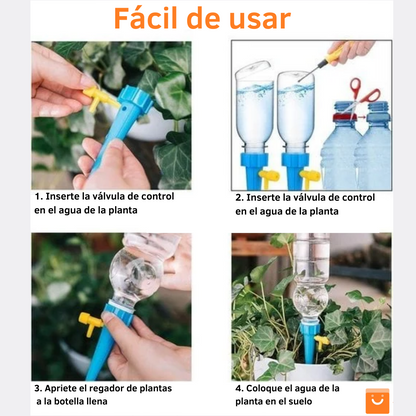 Fácil de usar

1. Inserte la válvula de control en el agua de la planta

2. Inserte la válvula de control en el agua de la planta

3. Apriete el regador de plantas a la botella llena

4. Coloque el agua de la planta en el suelo