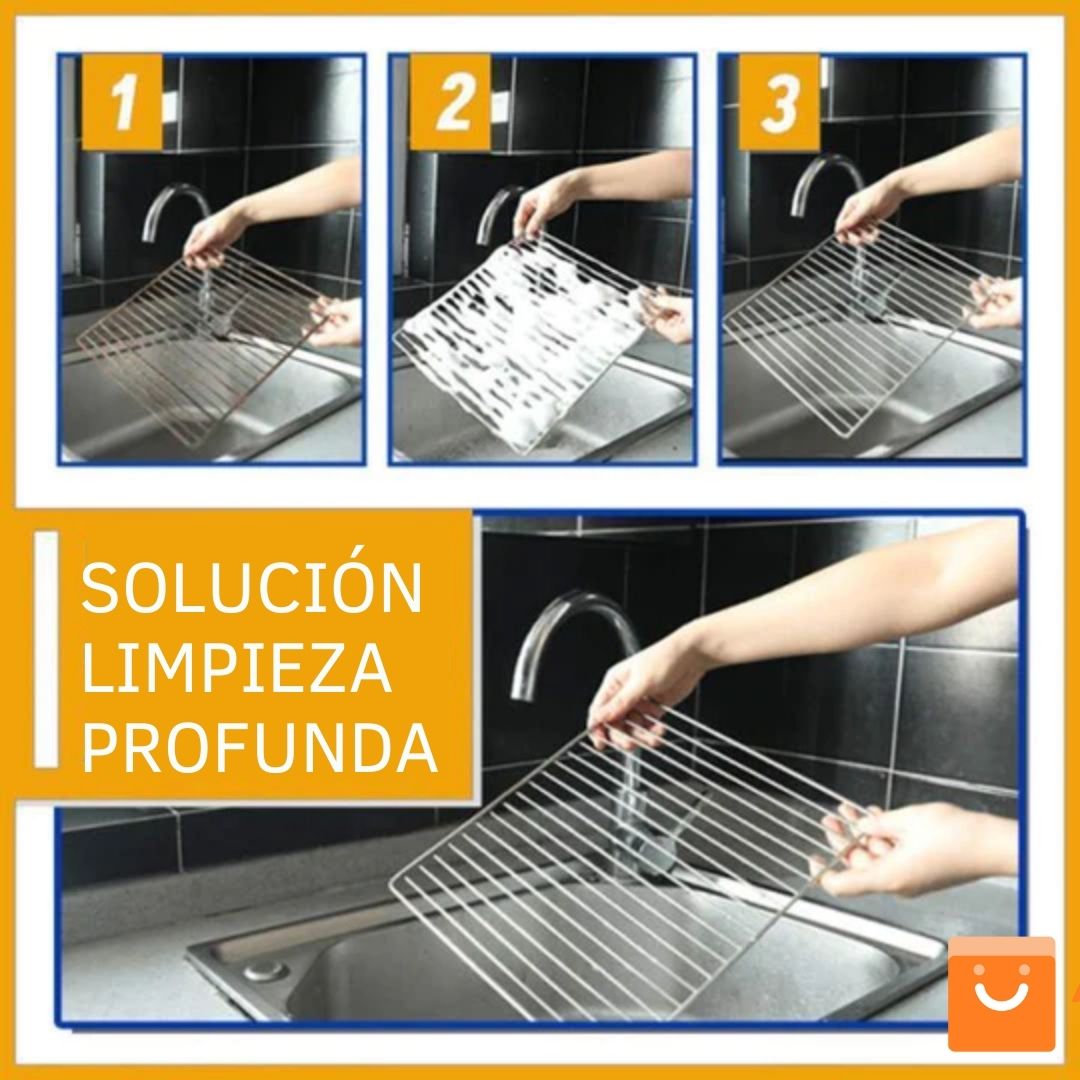 1

2

3

SOLUCIÓN LIMPIEZA PROFUNDA