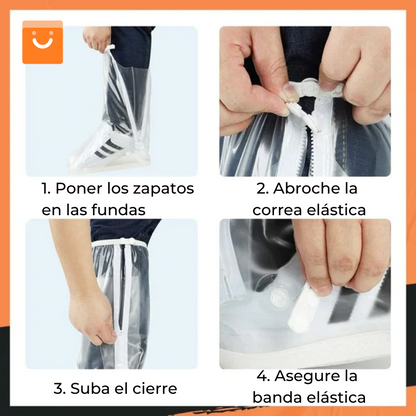 1. Poner los zapatos en las fundas

2. Abroche la correa elástica

3. Suba el cierre

4. Asegure la banda elástica