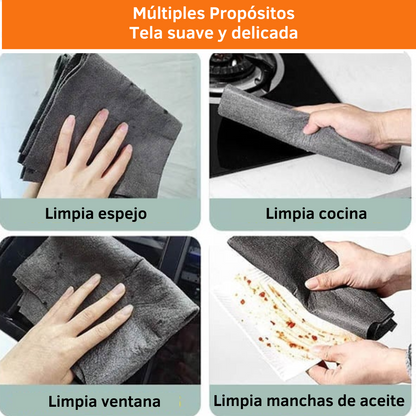 Múltiples Propósitos
Tela suave y delicada

Limpia espejo

Limpia cocina

Limpia ventana

Limpia manchas de aceite