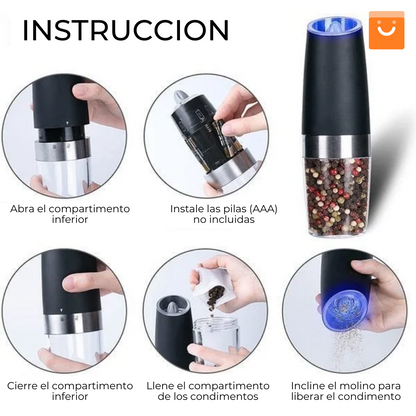 INSTRUCCION

Abra el compartimento inferior

Instale las pilas (AAA) no incluidas

Cierre el compartimento inferior

Llene el compartimento de los condimentos

Incline el molino para liberar el condimento